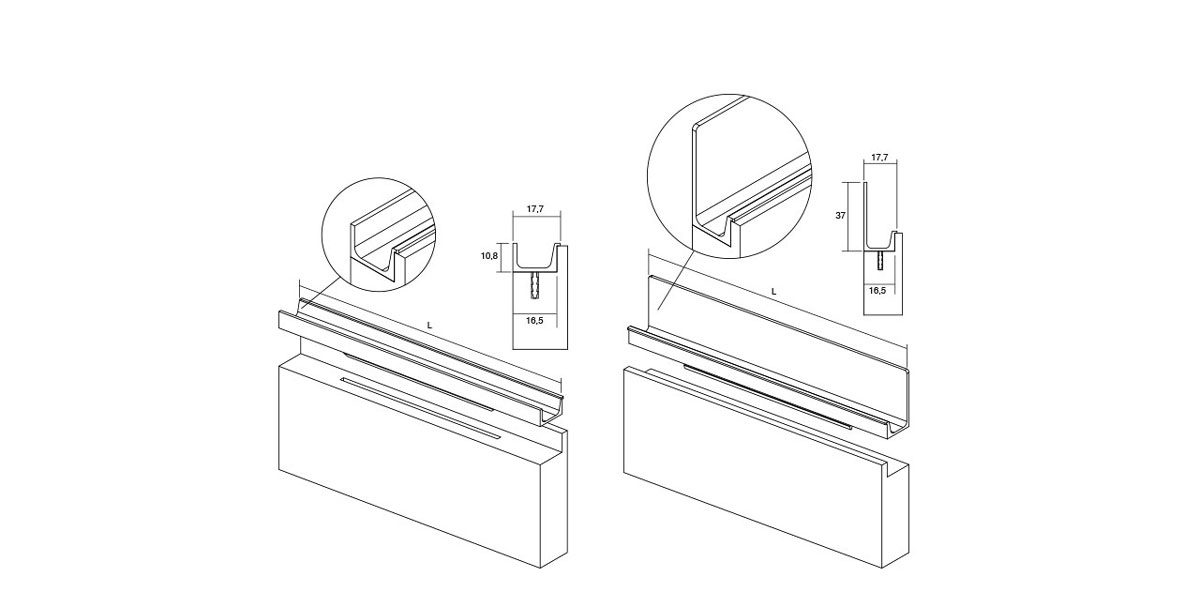 17,7
10,8
16,5
L
17,7
37
16,5
L