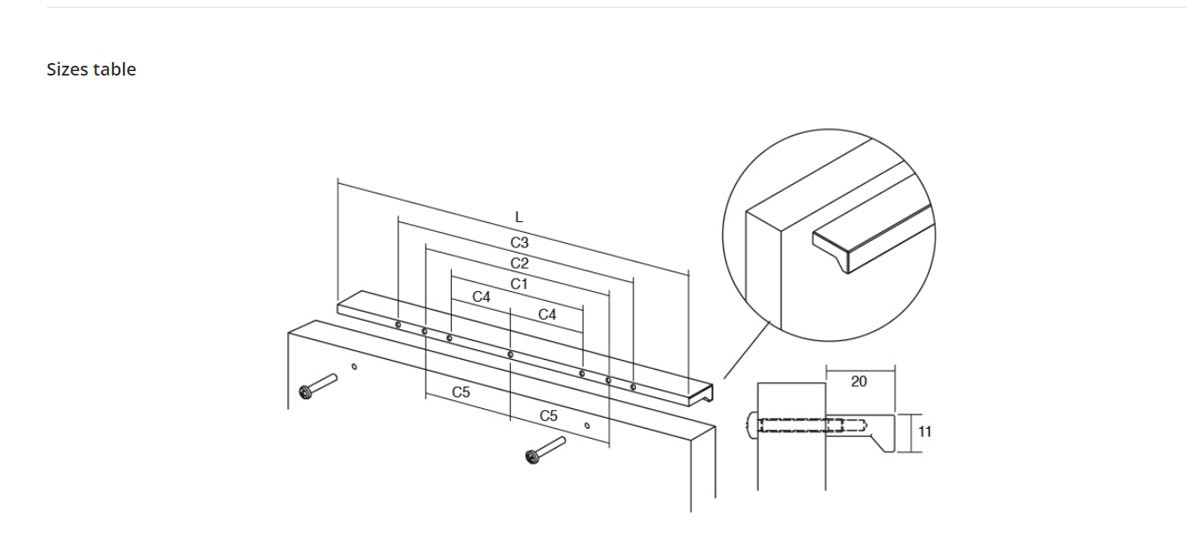 Sizes table

L
C3
C2
C1
C4
C4
C5
C5
20
11